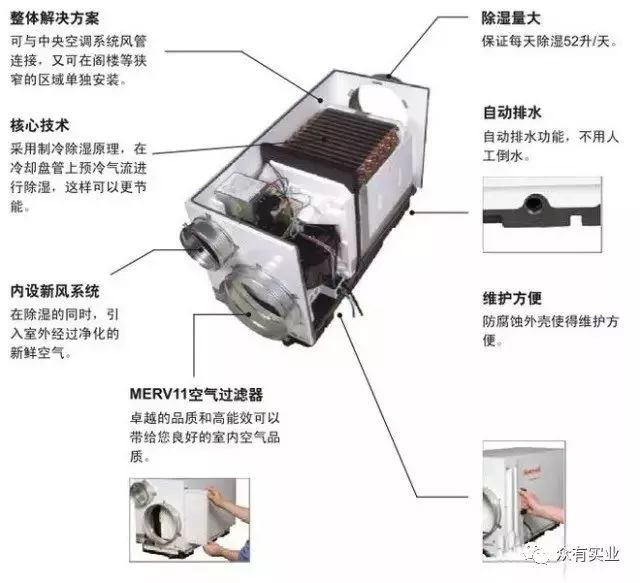 整体解决方案
可与中央空调系统风管连接，又可在阁楼等狭窄的区域单独安装。

核心技术
采用制冷除湿原理，在冷却盘管上预冷气流进行除湿，这样可以更节能。

内设新风系统
在除湿的同时，引入室外经过净化的新鲜空气。

MERV11空气过滤器
卓越的品质和高能效可以带给您良好的室内空气品质。

除湿量大
保证每天除湿52升/天。

自动排水
自动排水功能，不用人工倒水。

维护方便
防腐蚀外壳使得维护方便。

Honeywell

众有实业